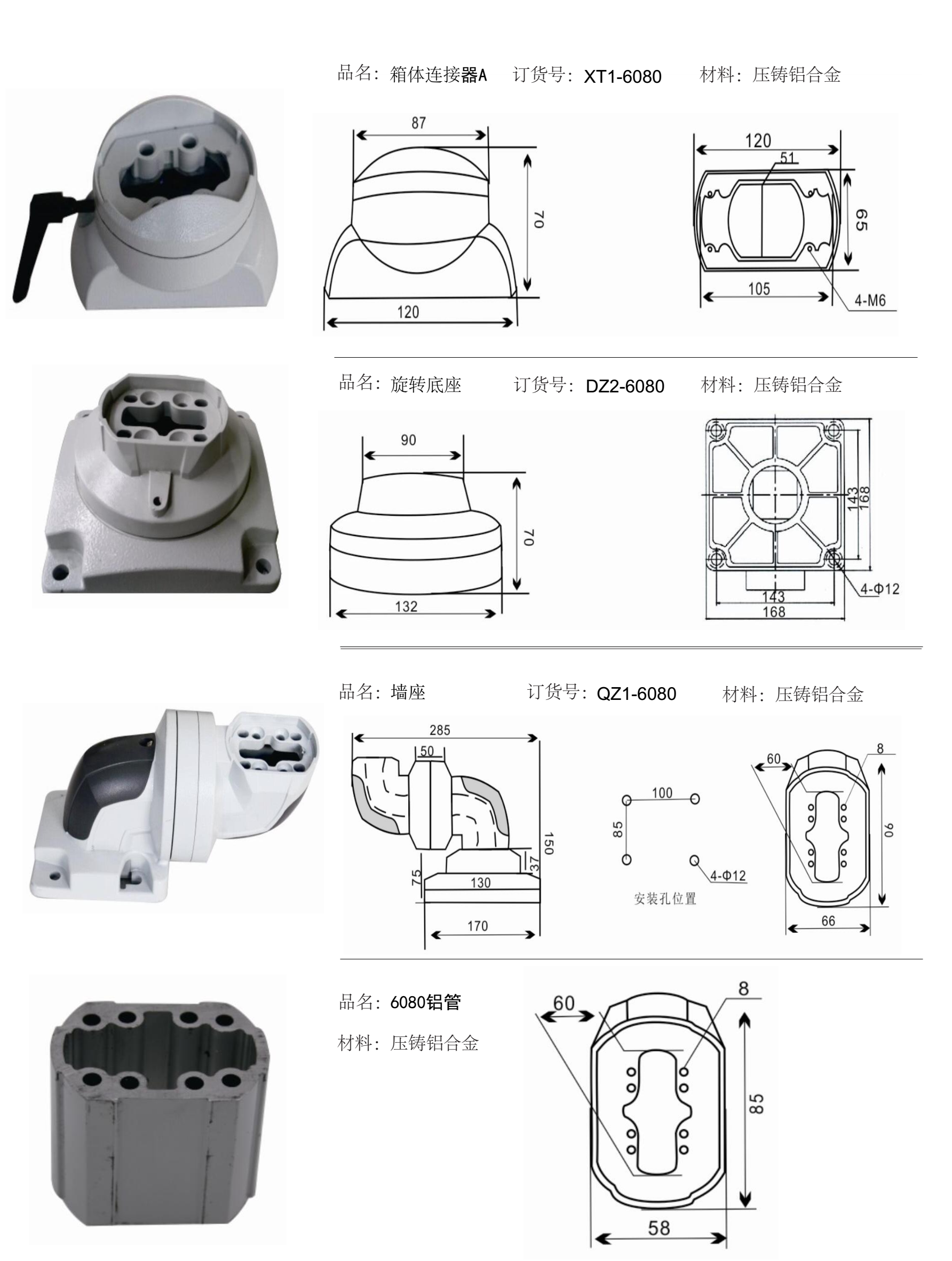 品名：箱体连接器A 订货号：XT1-6080 材料：压铸铝合金

87
70
120

120
51
65
105
4-M6

品名：旋转底座 订货号：DZ2-6080 材料：压铸铝合金

90
70
132

143
168
143
168
4-Φ12

品名：墙座 订货号：QZ1-6080 材料：压铸铝合金

285
50
150
37
75
130
170

100
85
4-Φ12
安装孔位置

60
8
90
66

品名：6080铝管

材料：压铸铝合金

60
8
85
58